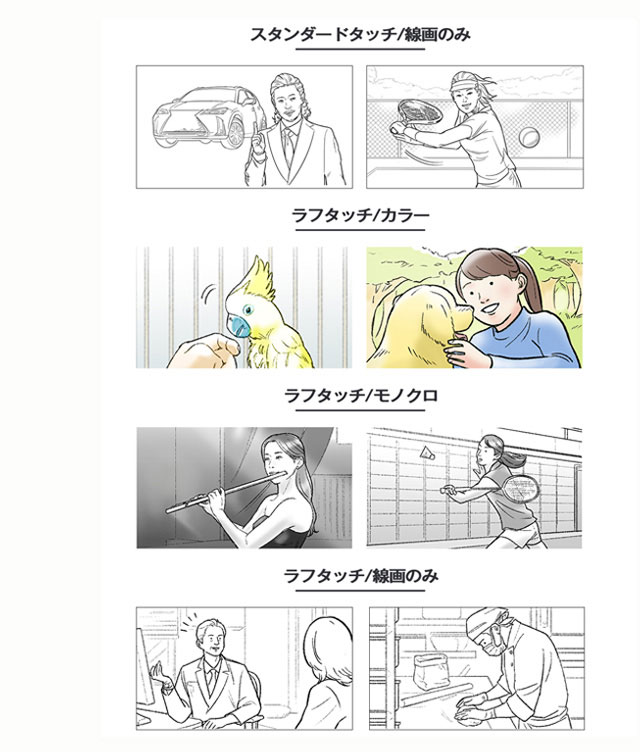 スタンダードタッチ/線画のみ

ラフタッチ/カラー

ラフタッチ/モノクロ

ラフタッチ/線画のみ